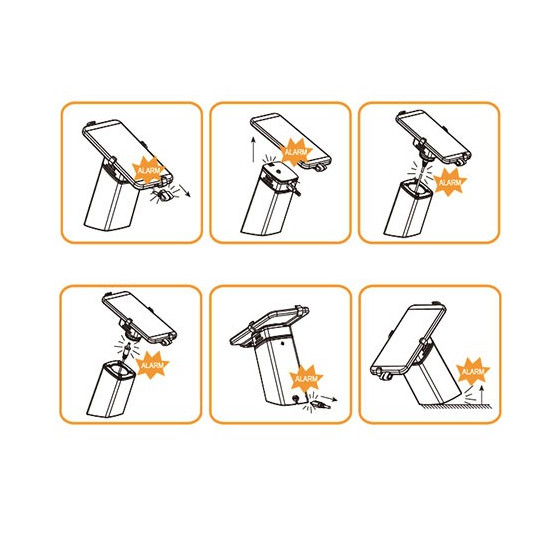 ALARM

ALARM

ALARM

ALARM

ALARM

ALARM